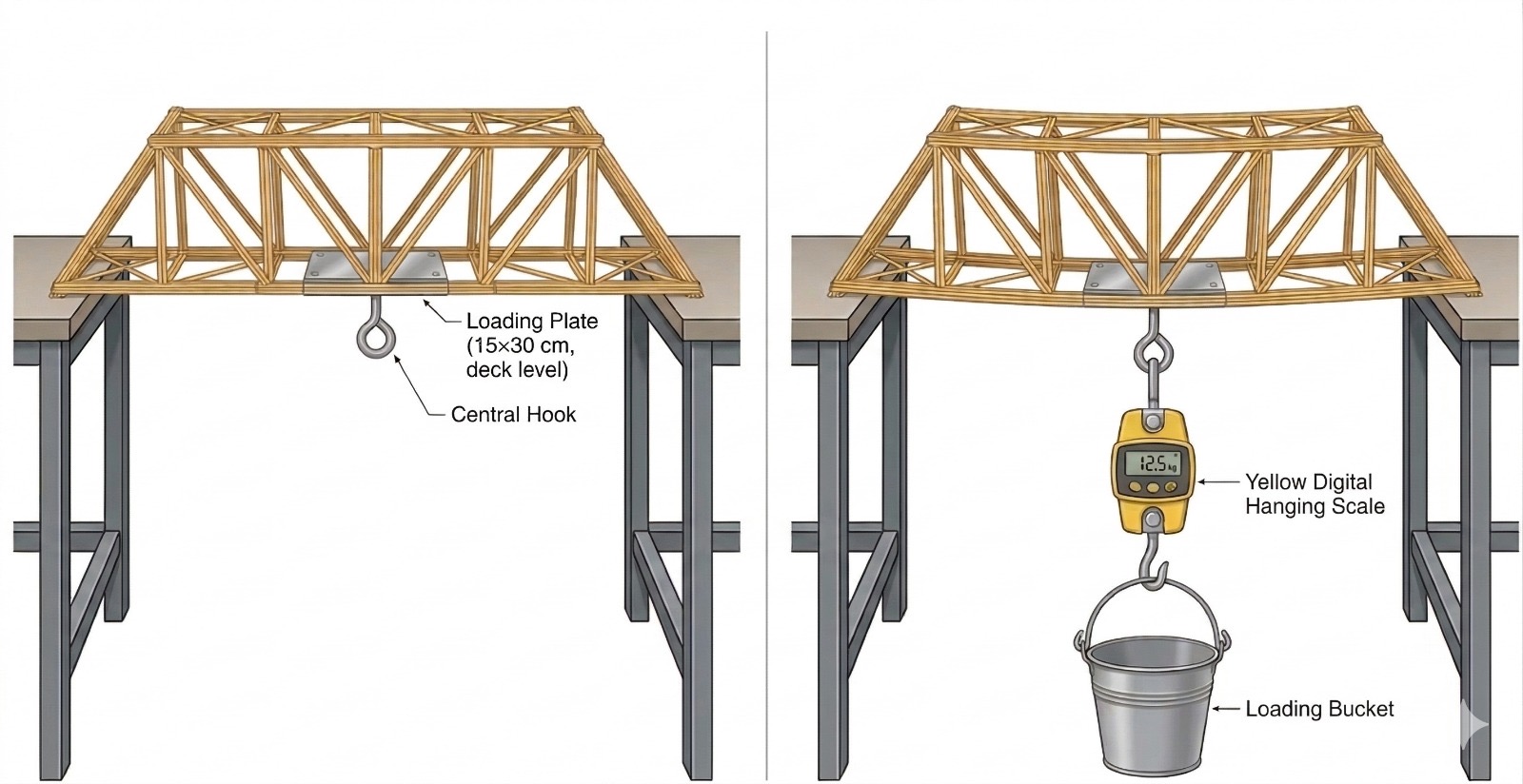 Loading Plate (15×30 cm, deck level)

Central Hook

12.5 kg

Yellow Digital Hanging Scale

Loading Bucket